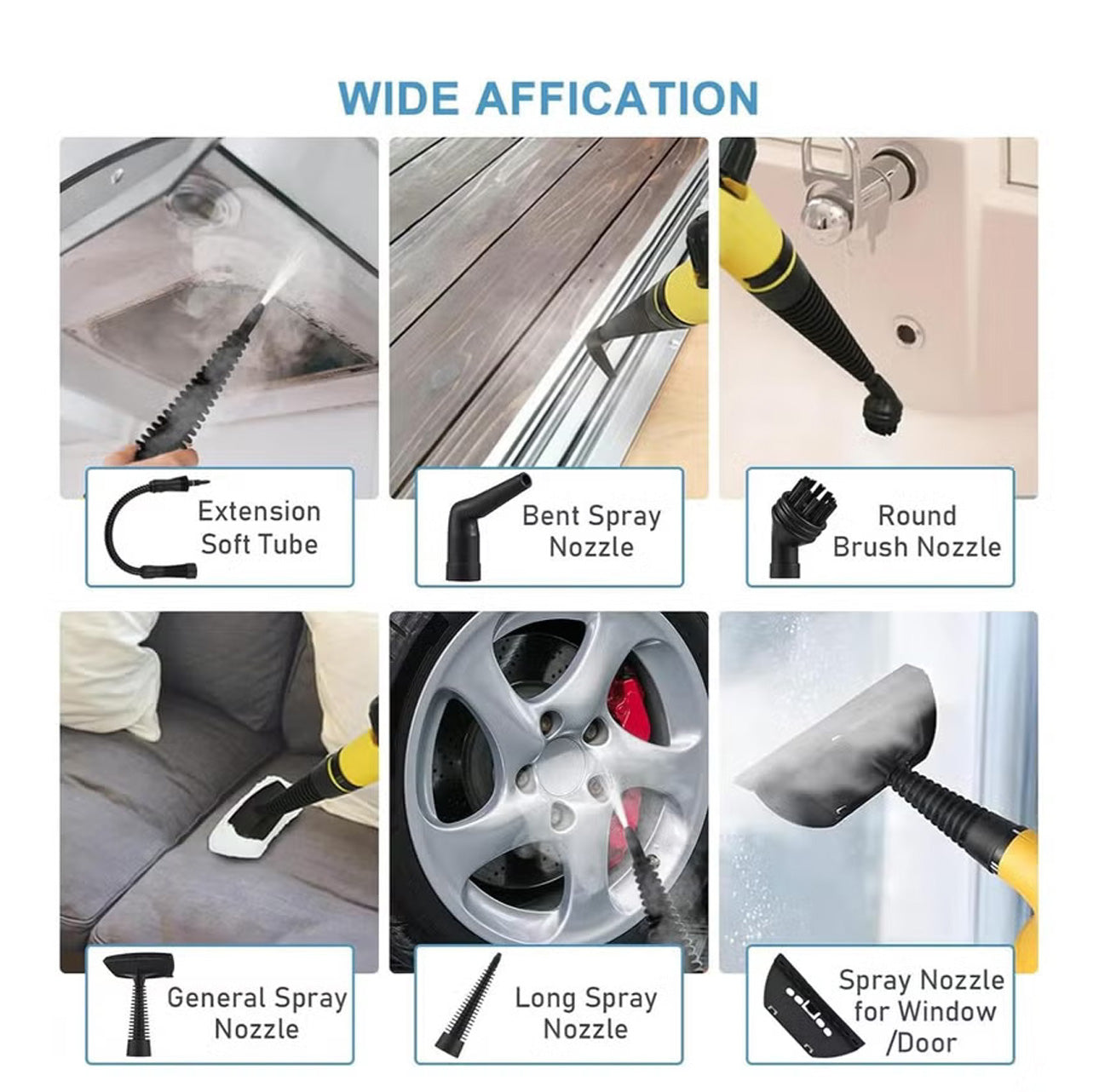 WIDE AFFICATION

Extension Soft Tube

Bent Spray Nozzle

Round Brush Nozzle

General Spray Nozzle

Long Spray Nozzle

Spray Nozzle for Window /Door